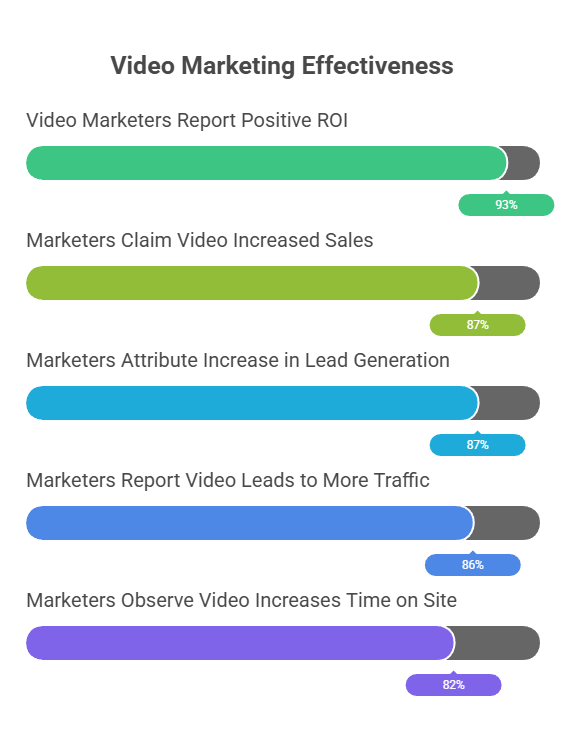 Video Marketing Effectiveness

Video Marketers Report Positive ROI

93%

Marketers Claim Video Increased Sales

87%

Marketers Attribute Increase in Lead Generation

87%

Marketers Report Video Leads to More Traffic

86%

Marketers Observe Video Increases Time on Site

82%